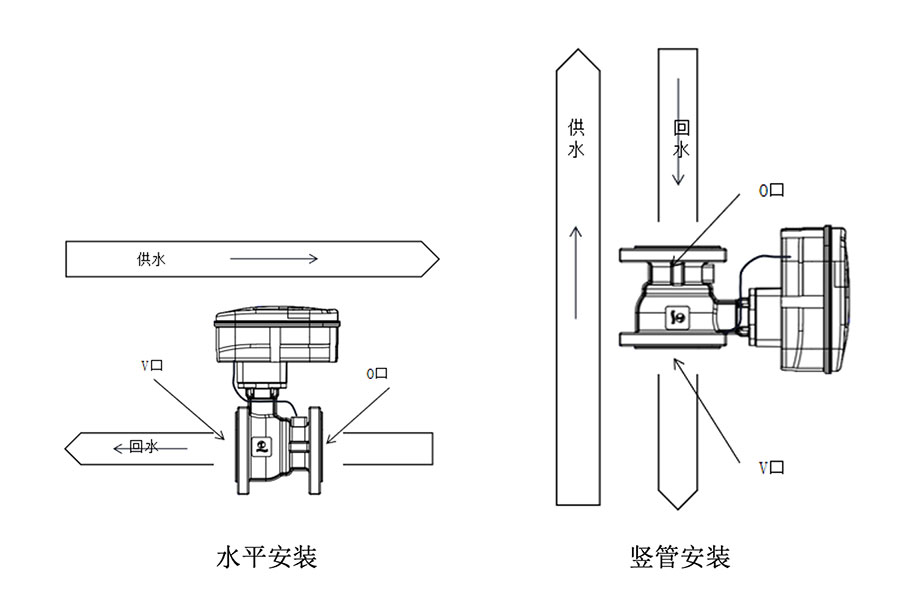 供水

V口

O口

回水

水平安装

供水

回水

O口

V口

竖管安装